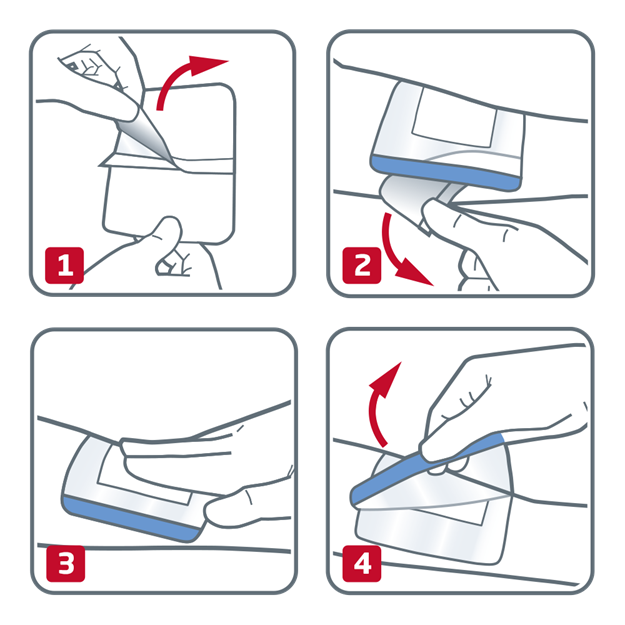 1

2

3

4